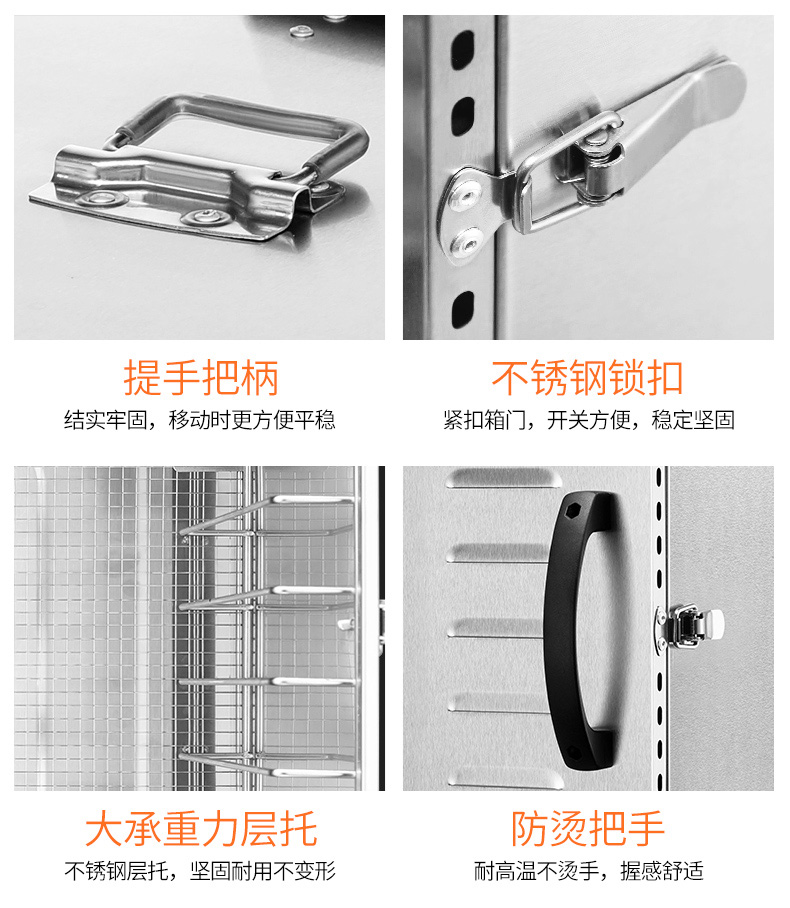 提手把柄
结实牢固，移动时更方便平稳

不锈钢锁扣
紧扣箱门，开关方便，稳定坚固

大承重力层托
不锈钢层托，坚固耐用不变形

防烫把手
耐高温不烫手，握感舒适